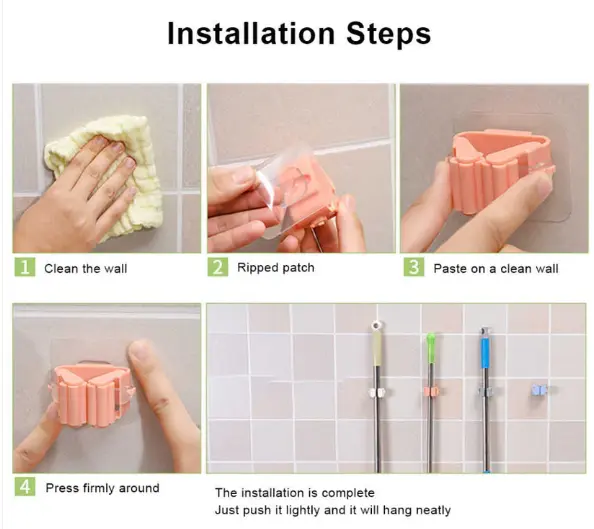 Installation Steps

1 Clean the wall

2 Ripped patch

3 Paste on a clean wall

4 Press firmly around

The installation is complete
Just push it lightly and it will hang neatly