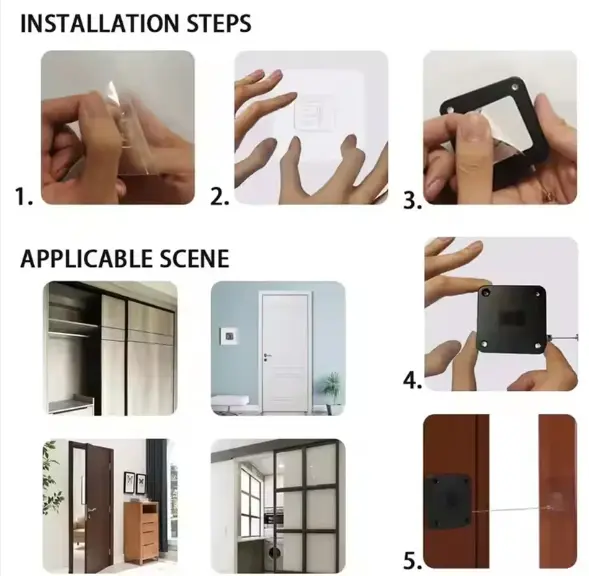 INSTALLATION STEPS

1.

2.

3.

APPLICABLE SCENE

4.

5.